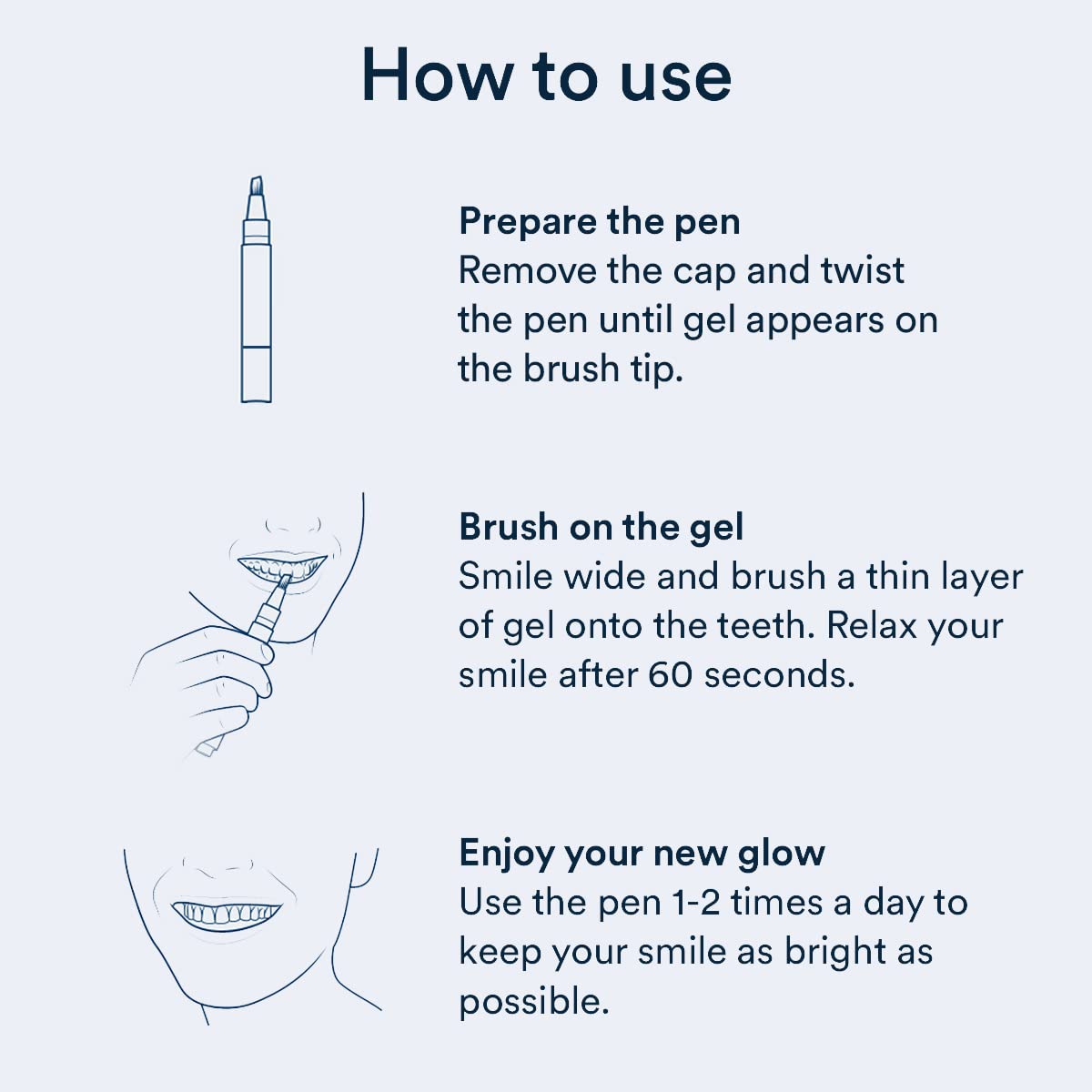 How to use

Prepare the pen
Remove the cap and twist the pen until gel appears on the brush tip.

Brush on the gel
Smile wide and brush a thin layer of gel onto the teeth. Relax your smile after 60 seconds.

Enjoy your new glow
Use the pen 1-2 times a day to keep your smile as bright as possible.